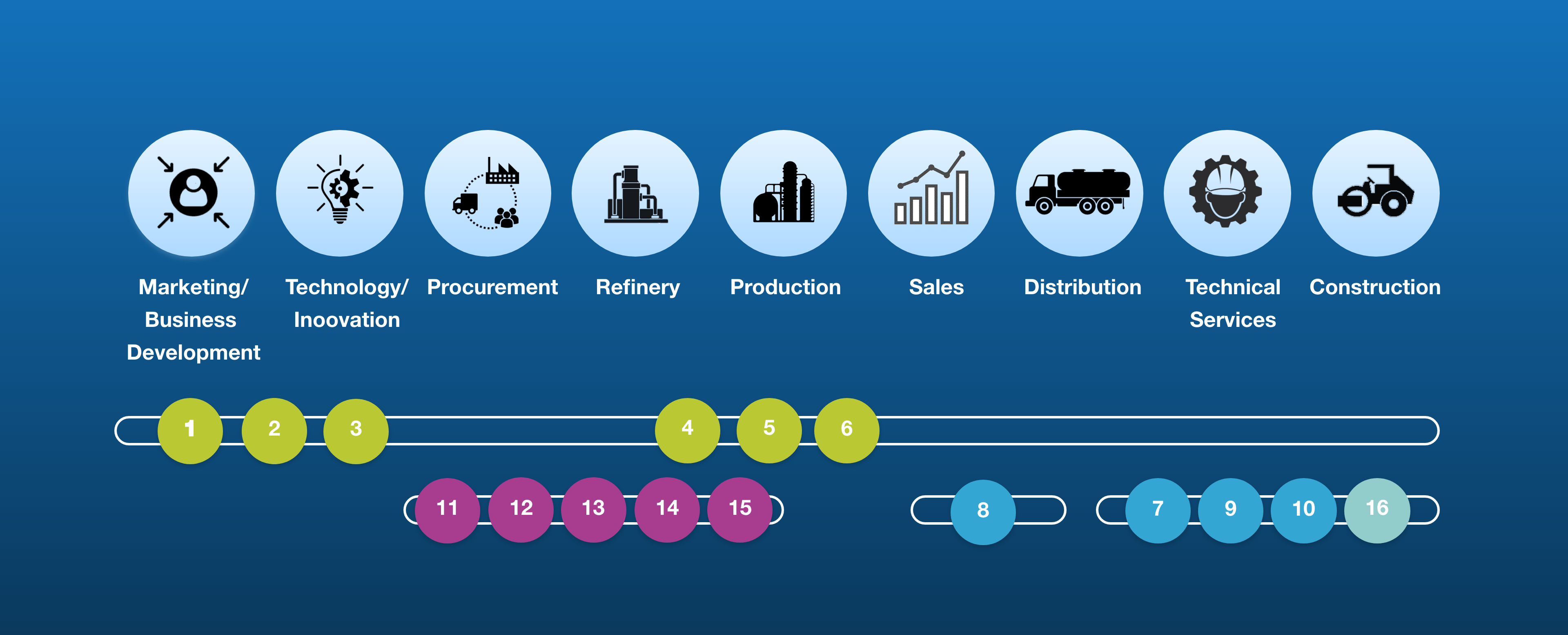 Marketing/ Business Development

Technology/ Inoovation

Procurement

Refinery

Production

Sales

Distribution

Technical Services

Construction

1 2 3 4 5 6

11 12 13 14 15

8

7 9 10 16